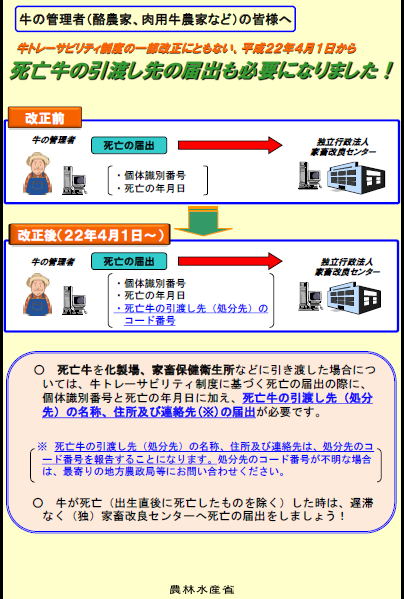 牛の管理者（酪農家、肉用牛農家など）の皆様へ

牛トレーサビリティ制度の一部改正にともない、平成22年4月1日から

死亡牛の引渡し先の届出も必要になりました！

改正前

牛の管理者

死亡の届出

・個体識別番号
・死亡の年月日

独立行政法人
家畜改良センター

改正後（22年4月1日～）

牛の管理者

死亡の届出

・個体識別番号
・死亡の年月日
・死亡牛の引渡し先（処分先）のコード番号

独立行政法人
家畜改良センター

○　死亡牛を化製場、家畜保健衛生所などに引き渡した場合については、牛トレーサビリティ制度に基づく死亡の届出の際に、個体識別番号と死亡の年月日に加え、死亡牛の引渡し先（処分先）の名称、住所及び連絡先(※)の届出が必要です。

※　死亡牛の引渡し先（処分先）の名称、住所及び連絡先は、処分先のコード番号を報告することになります。処分先のコード番号が不明な場合は、最寄りの地方農政局等にお問い合わせください。

○　牛が死亡（出生直後に死亡したものを除く）した時は、遅滞なく（独）家畜改良センターへ死亡の届出をしましょう！

農林水産省