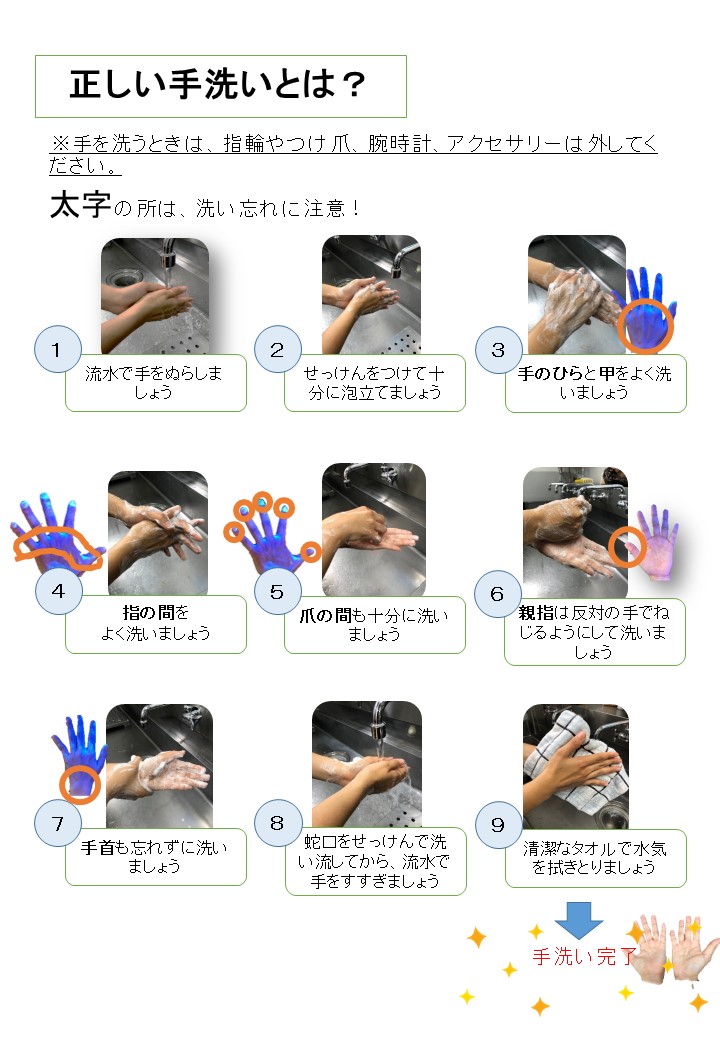 正しい手洗いとは？

※手を洗うときは、指輪やつけ爪、腕時計、アクセサリーは外してください。

太字の所は、洗い忘れに注意！

1
流水で手をぬらしましょう

2
せっけんをつけて十分に泡立てましょう

3
手のひらと甲をよく洗いましょう

4
指の間をよく洗いましょう

5
爪の間も十分に洗いましょう

6
親指は反対の手でねじるようにして洗いましょう

7
手首も忘れずに洗いましょう

8
蛇口をせっけんで洗い流してから、流水で手をすすぎましょう

9
清潔なタオルで水気を拭きとりましょう

手洗い完了