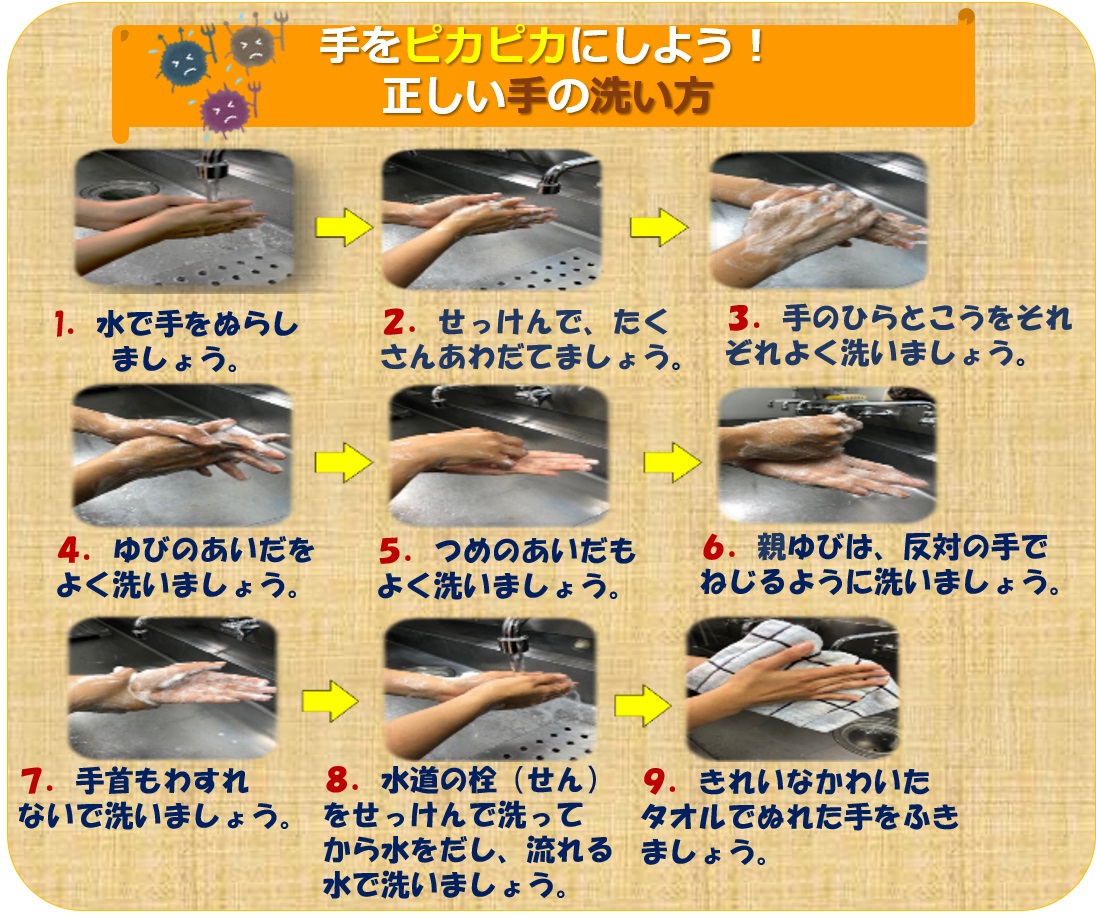 手をピカピカにしよう！
正しい手の洗い方

1. 水で手をぬらしましょう。

2. せっけんで、たくさんあわだてましょう。

3. 手のひらとこうをそれぞれよく洗いましょう。

4. ゆびのあいだをよく洗いましょう。

5. つめのあいだもよく洗いましょう。

6. 親ゆびは、反対の手でねじるように洗いましょう。

7. 手首もわすれないで洗いましょう。

8. 水道の栓（せん）をせっけんで洗ってから水をだし、流れる水で洗いましょう。

9. きれいなかわいたタオルでぬれた手をふきましょう。