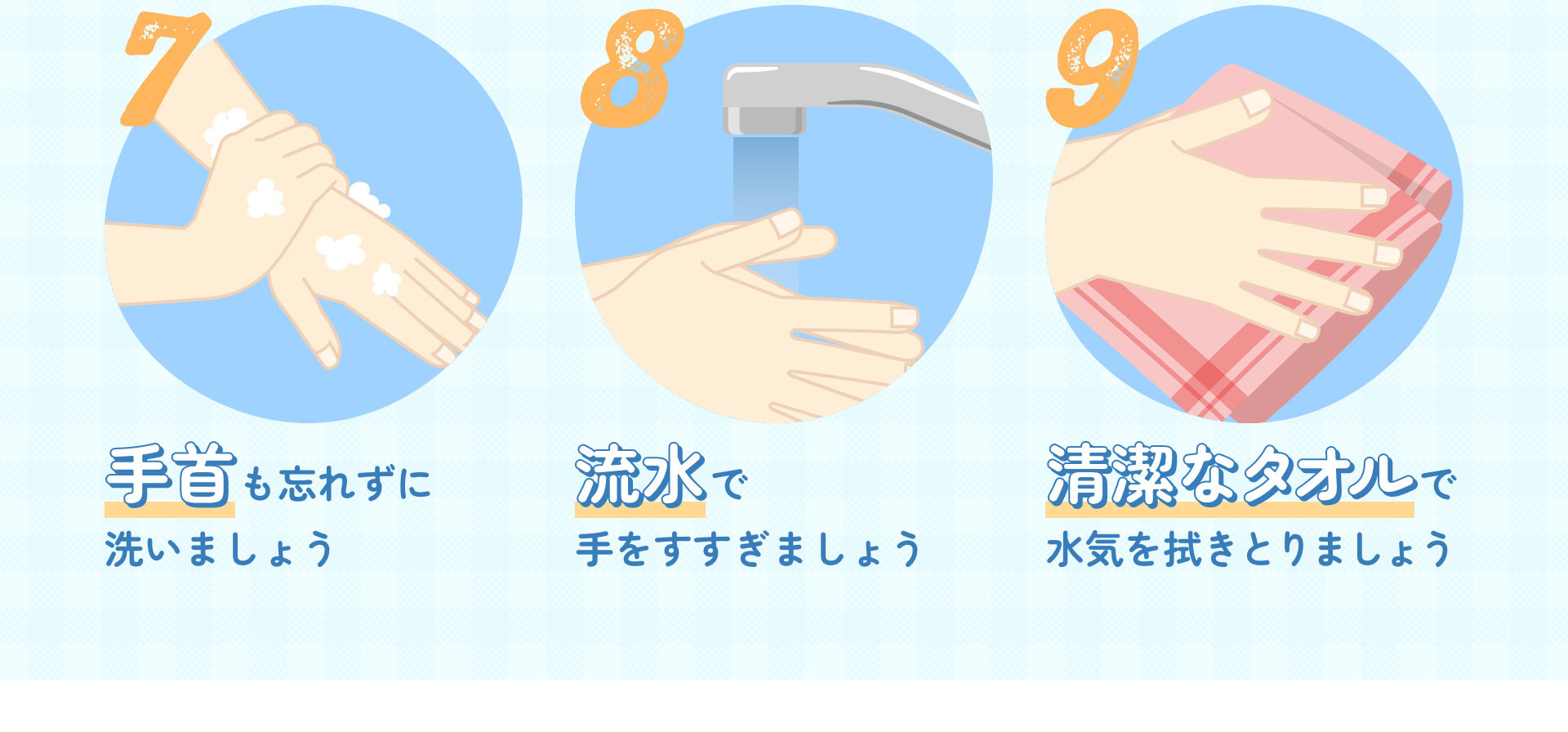 7

手首も忘れずに
洗いましょう

8

流水で
手をすすぎましょう

9

清潔なタオルで
水気を拭きとりましょう