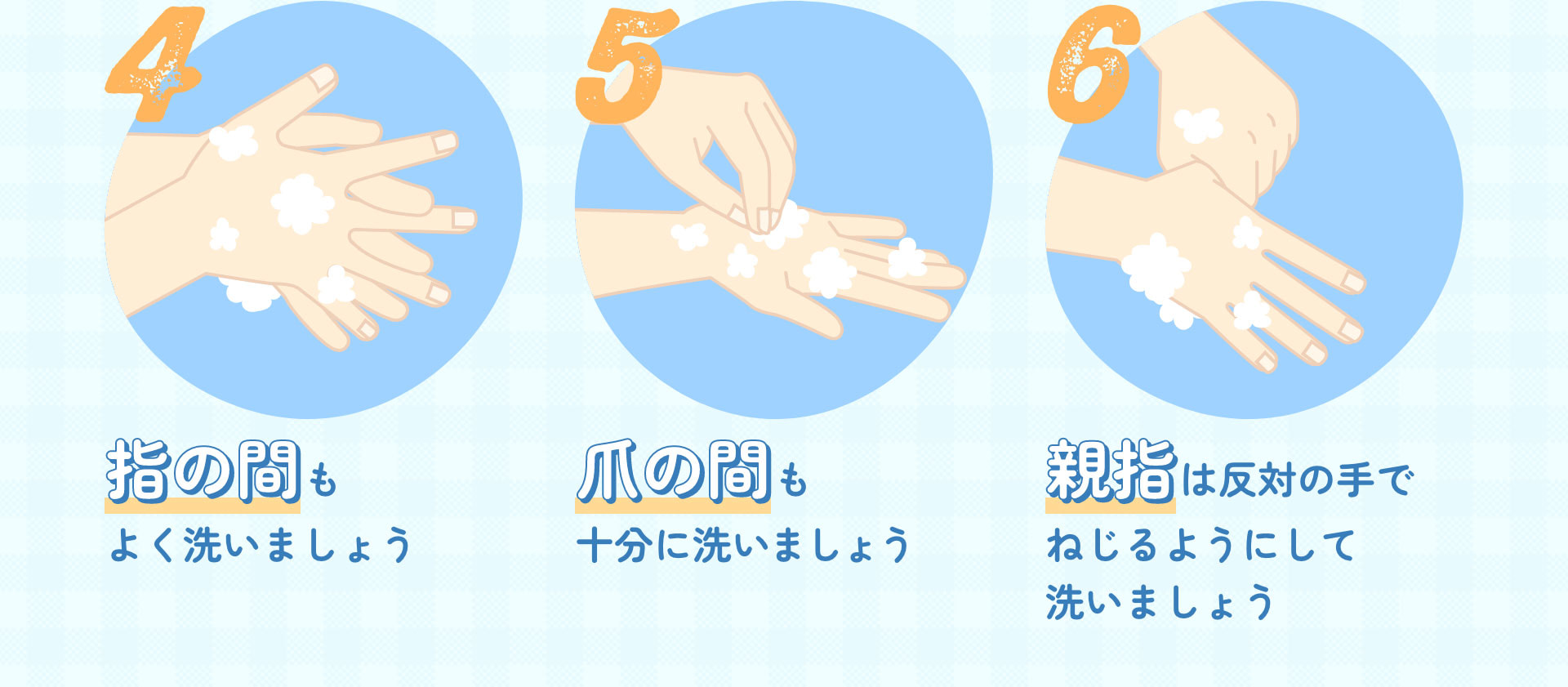 4

指の間も
よく洗いましょう

5

爪の間も
十分に洗いましょう

6

親指は反対の手で
ねじるようにして
洗いましょう