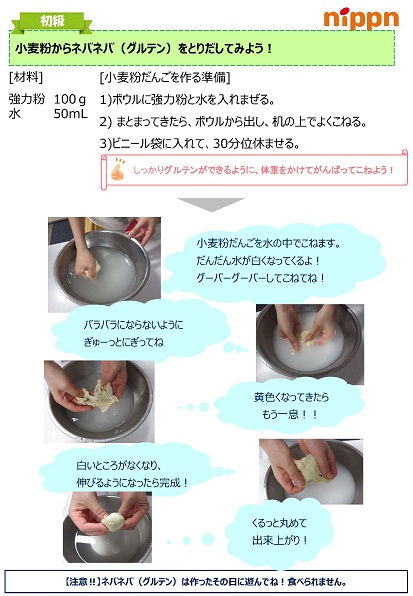 初級

nippn

小麦粉からネバネバ（グルテン）をとりだしてみよう！

[材料]

強力粉　100ｇ
水　50mL

[小麦粉だんごを作る準備]

1)ボウルに強力粉と水を入れまぜる。

2) まとまってきたら、ボウルから出し、机の上でよくこねる。

3)ビニール袋に入れて、30分位休ませる。

しっかりグルテンができるように、体重をかけてがんばってこねよう！

小麦粉だんごを水の中でこねます。
だんだん水が白くなってくるよ！
グーパーグーパーしてこねてね！

バラバラにならないように
ぎゅーっとにぎってね

黄色くなってきたら
もう一息！！

白いところがなくなり、
伸びるようになったら完成！

くるっと丸めて
出来上がり！

【注意!!】ネバネバ（グルテン）は作ったその日に遊んでね！食べられません。