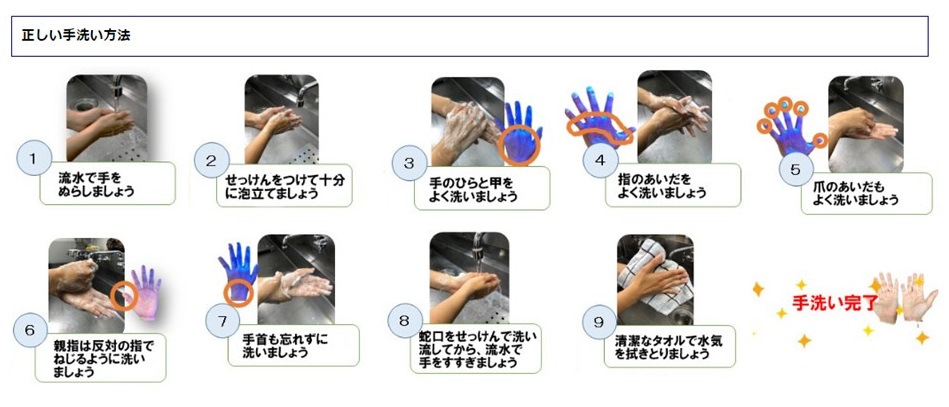 正しい手洗い方法

1
流水で手をぬらしましょう

2
せっけんをつけて十分に泡立てましょう

3
手のひらと甲をよく洗いましょう

4
指のあいだをよく洗いましょう

5
爪のあいだもよく洗いましょう

6
親指は反対の指でねじるように洗いましょう

7
手首も忘れずに洗いましょう

8
蛇口をせっけんで洗い流してから、流水で手をすすぎましょう

9
清潔なタオルで水気を拭きとりましょう

手洗い完了