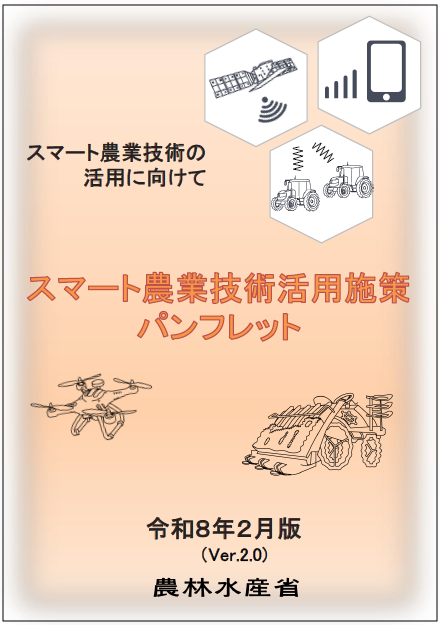 スマート農業技術の
活用に向けて

スマート農業技術活用施策
パンフレット

令和8年2月版
（Ver.2.0）
農林水産省