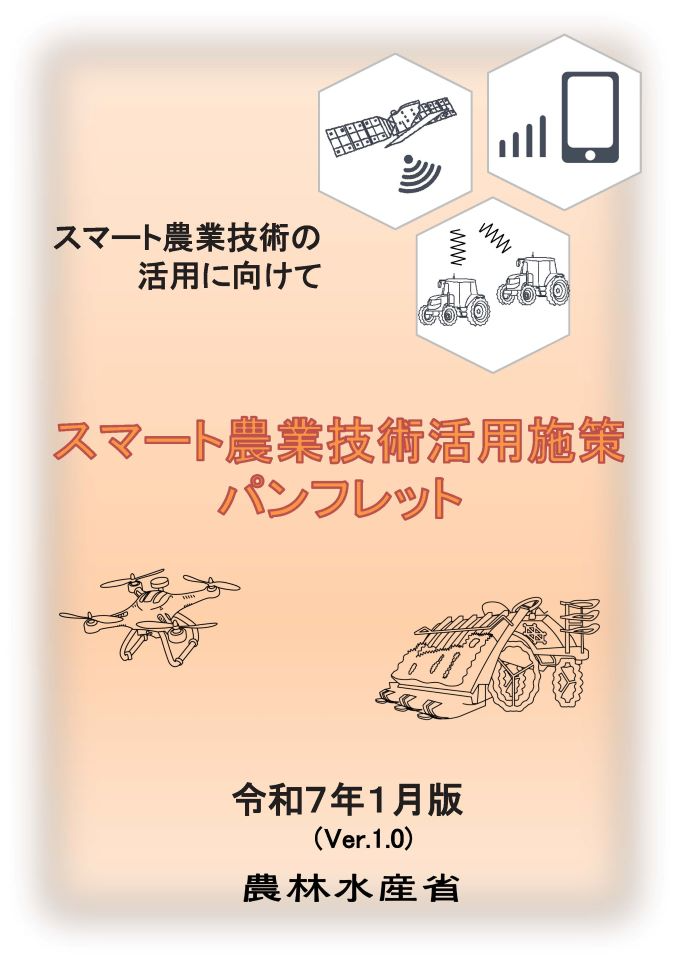 スマート農業技術の
活用に向けて

スマート農業技術活用施策
パンフレット

令和7年1月版
（Ver.1.0）

農林水産省