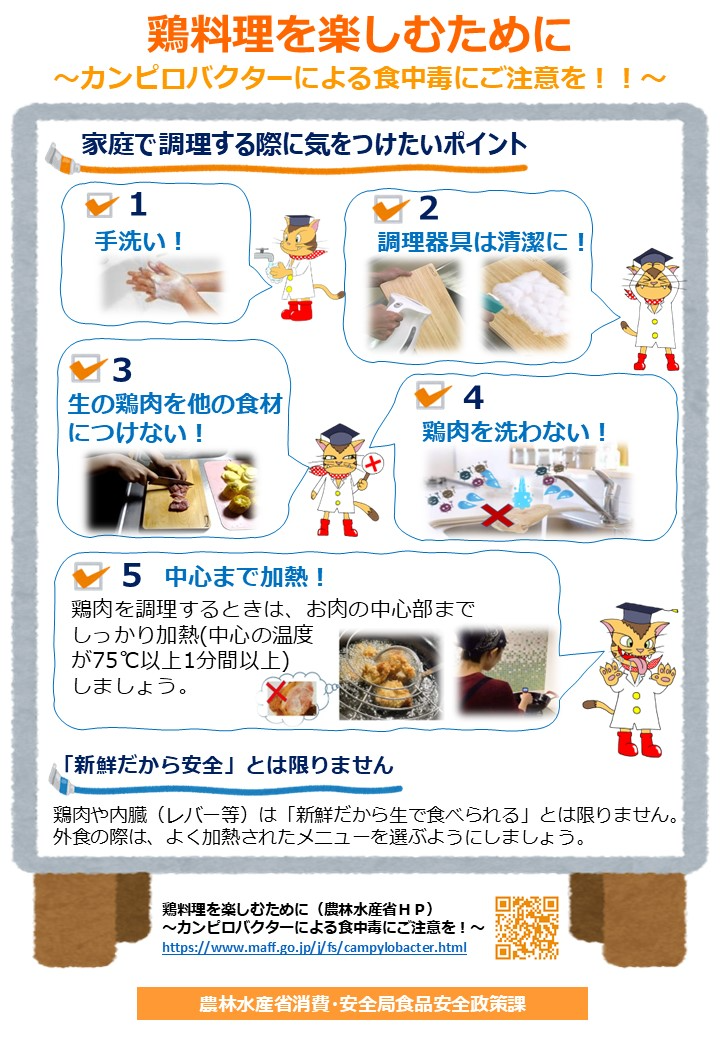 鶏料理を楽しむために
～カンピロバクターによる食中毒にご注意を！！～

家庭で調理する際に気をつけたいポイント

1
手洗い！

2
調理器具は清潔に！

3
生の鶏肉を他の食材につけない！

4
鶏肉を洗わない！

5 中心まで加熱！
鶏肉を調理するときは、お肉の中心部までしっかり加熱(中心の温度が75℃以上1分間以上)しましょう。

「新鮮だから安全」とは限りません

鶏肉や内臓（レバー等）は「新鮮だから生で食べられる」とは限りません。外食の際は、よく加熱されたメニューを選ぶようにしましょう。

鶏料理を楽しむために（農林水産省ＨＰ）
～カンピロバクターによる食中毒にご注意を！～
https://www.maff.go.jp/j/fs/campylobacter.html

農林水産省消費･安全局食品安全政策課